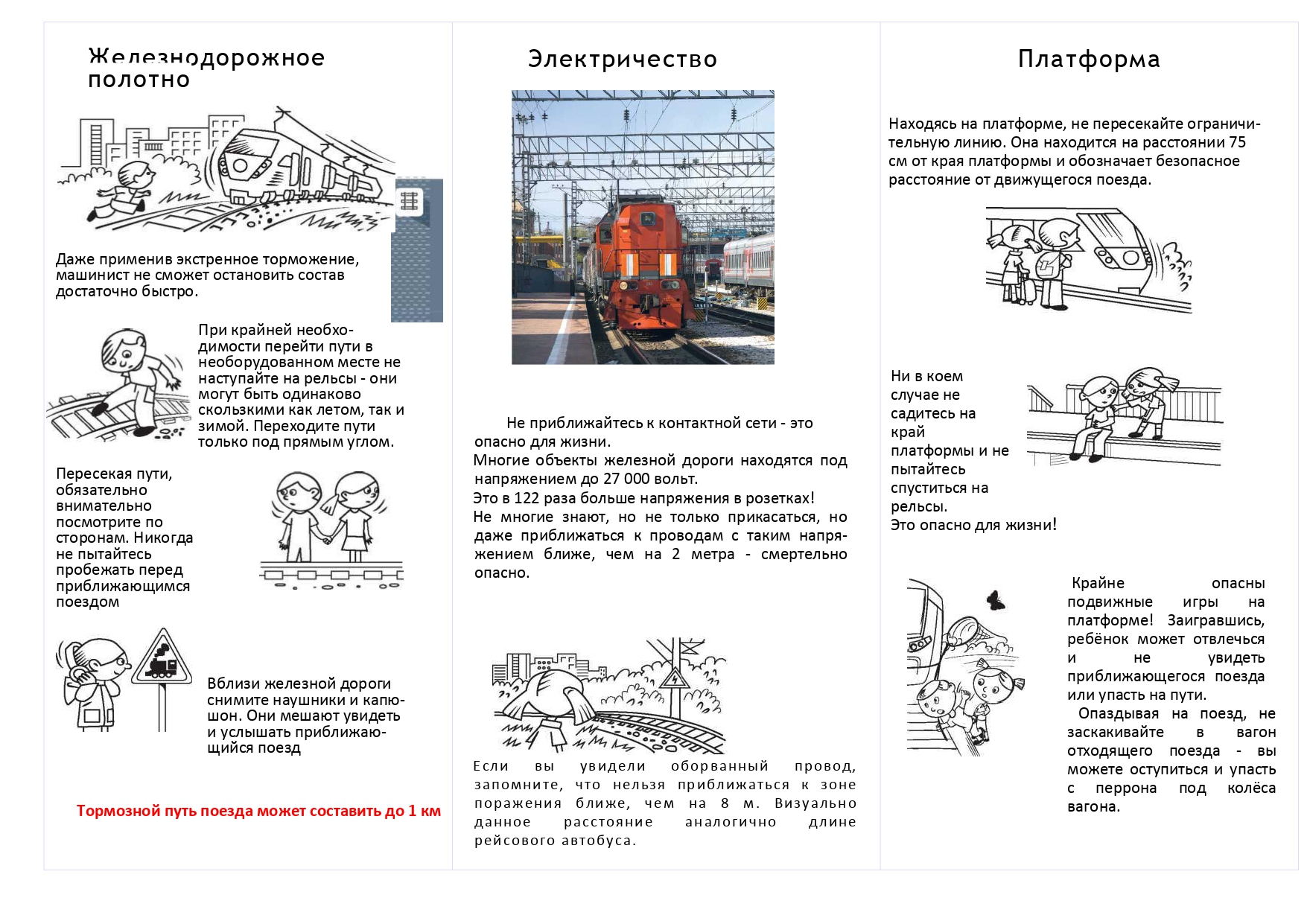 Железнодорожное полотно

Даже применив экстренное торможение, машинист не сможет остановить состав достаточно быстро.

При крайней необходимости перейти пути в необорудованном месте не наступайте на рельсы - они могут быть одинаково скользкими как летом, так и зимой. Переходите пути только под прямым углом.

Пересекая пути, обязательно внимательно посмотрите по сторонам. Никогда не пытайтесь пробежать перед приближающимся поездом

Вблизи железной дороги снимите наушники и капюшон. Они мешают увидеть и услышать приближающийся поезд

Тормозной путь поезда может составить до 1 км

Электричество

Не приближайтесь к контактной сети - это опасно для жизни.
Многие объекты железной дороги находятся под напряжением до 27 000 вольт.
Это в 122 раза больше напряжения в розетках!
Не многие знают, но не только прикасаться, но даже приближаться к проводам с таким напряжением ближе, чем на 2 метра - смертельно опасно.

Если вы увидели оборванный провод, запомните, что нельзя приближаться к зоне поражения ближе, чем на 8 м. Визуально данное расстояние аналогично длине рейсового автобуса.

Платформа

Находясь на платформе, не пересекайте ограничительную линию. Она находится на расстоянии 75 см от края платформы и обозначает безопасное расстояние от движущегося поезда.

Ни в коем случае не садитесь на край платформы и не пытайтесь спуститься на рельсы.
Это опасно для жизни!

Крайне опасны подвижные игры на платформе! Заигравшись, ребёнок может отвлечься и не увидеть приближающегося поезда или упасть на пути.
Опаздывая на поезд, не заскакивайте в вагон отходящего поезда - вы можете оступиться и упасть с перрона под колёса вагона.